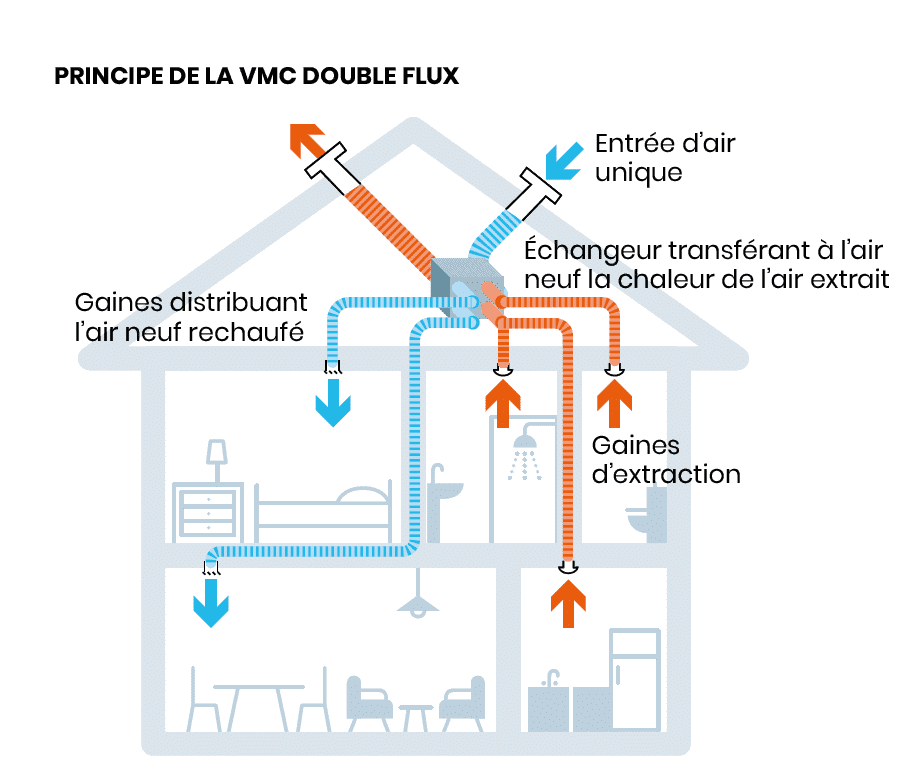 PRINCIPE DE LA VMC DOUBLE FLUX

Entrée d'air unique

Échangeur transférant à l'air neuf la chaleur de l'air extrait

Gaines distribuant l'air neuf rechaufé

Gaines d'extraction